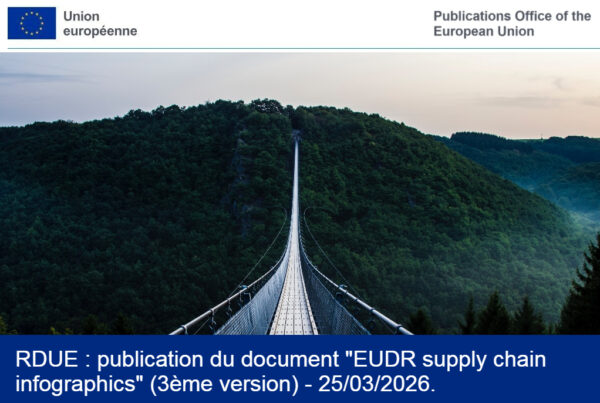 Union européenne

Publications Office of the European Union

RDUE : publication du document "EUDR supply chain infographics" (3ème version) - 25/03/2026.